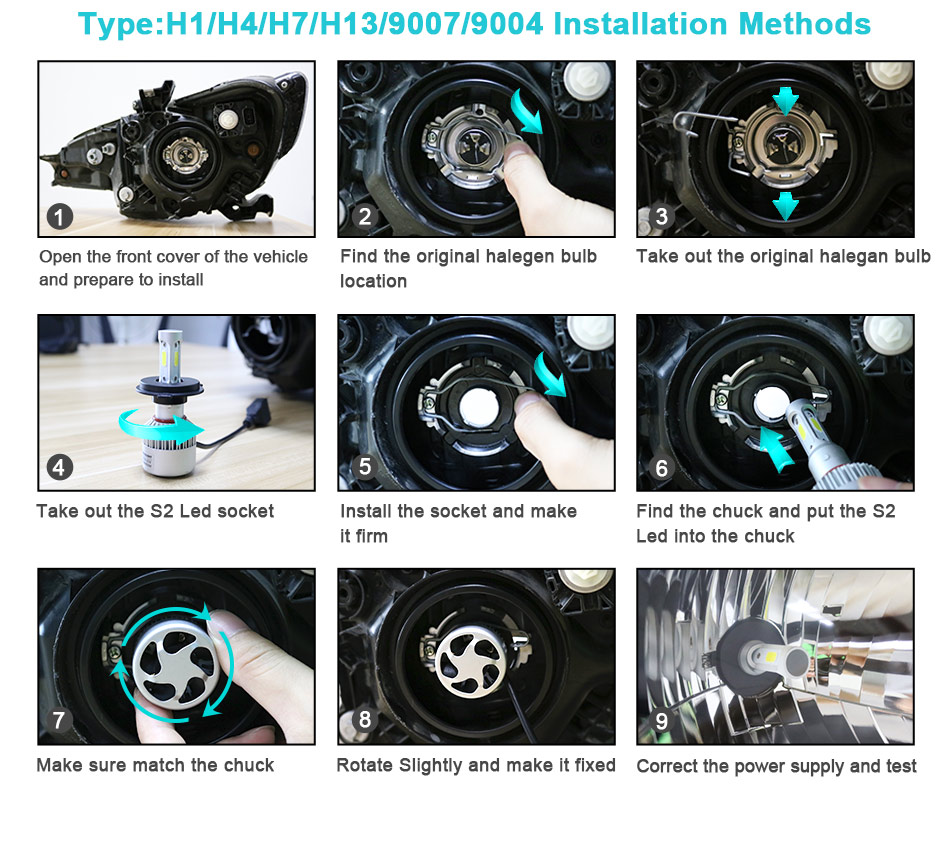 Type:H1/H4/H7/H13/9007/9004 Installation Methods

1
Open the front cover of the vehicle and prepare to install

2
Find the original halegen bulb location

3
Take out the original halegan bulb

4
Take out the S2 Led socket

5
Install the socket and make it firm

6
Find the chuck and put the S2 Led into the chuck

7
Make sure match the chuck

8
Rotate Slightly and make it fixed

9
Correct the power supply and test